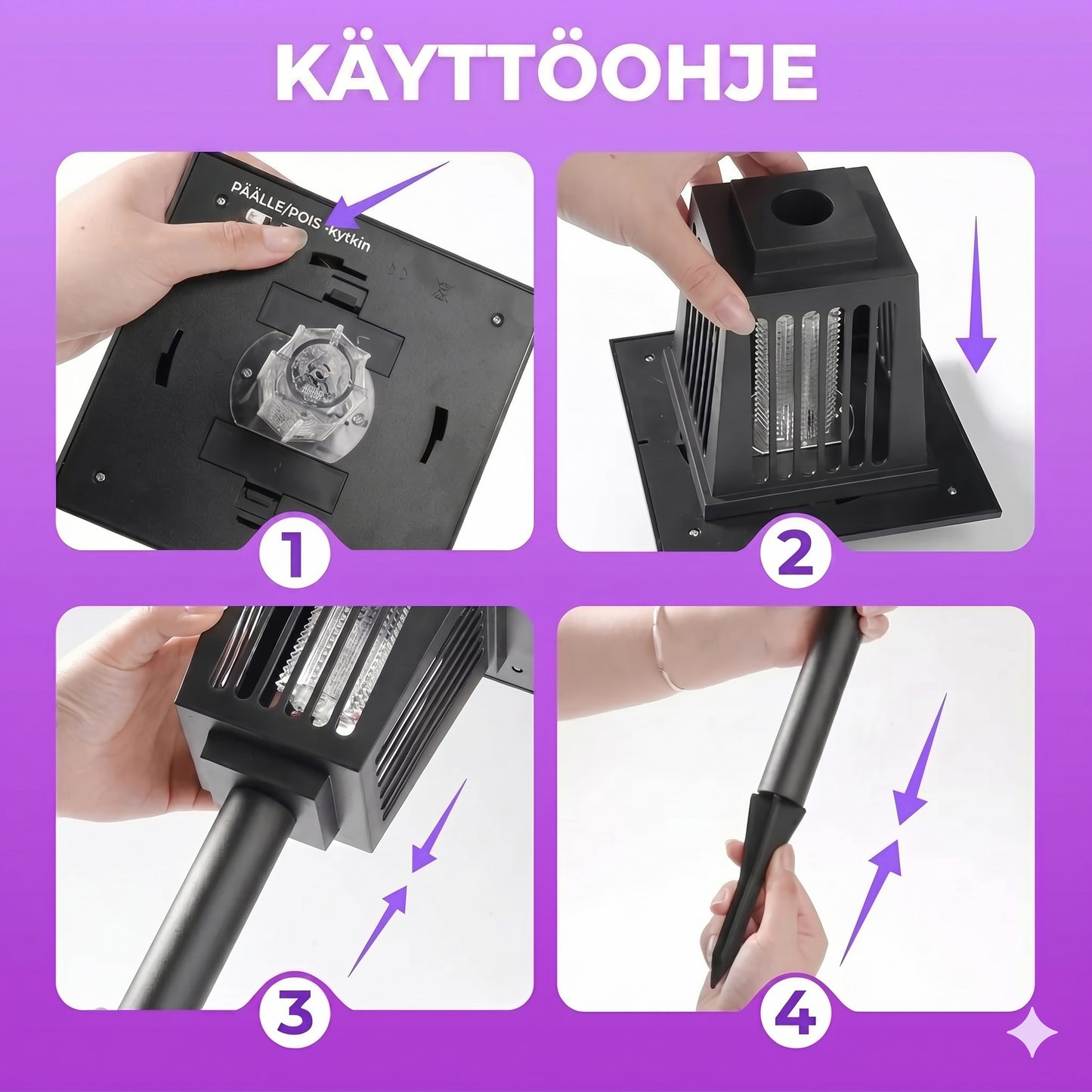 KÄYTTÖOHJE

PÄÄLLE/POIS -kytkin

1

2

3

4